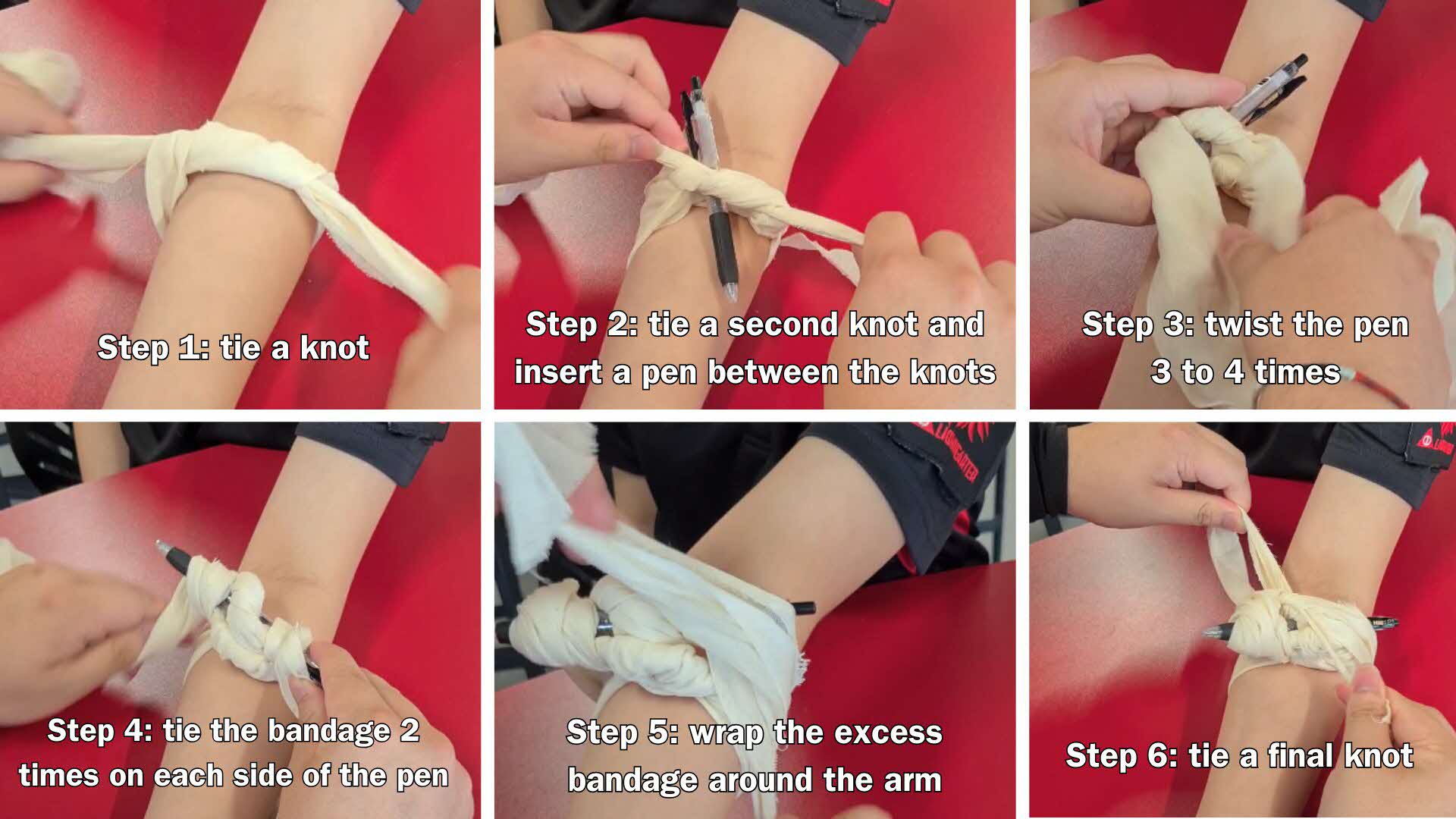 Step 1: tie a knot

Step 2: tie a second knot and insert a pen between the knots

Step 3: twist the pen 3 to 4 times

Step 4: tie the bandage 2 times on each side of the pen

Step 5: wrap the excess bandage around the arm

Step 6: tie a final knot