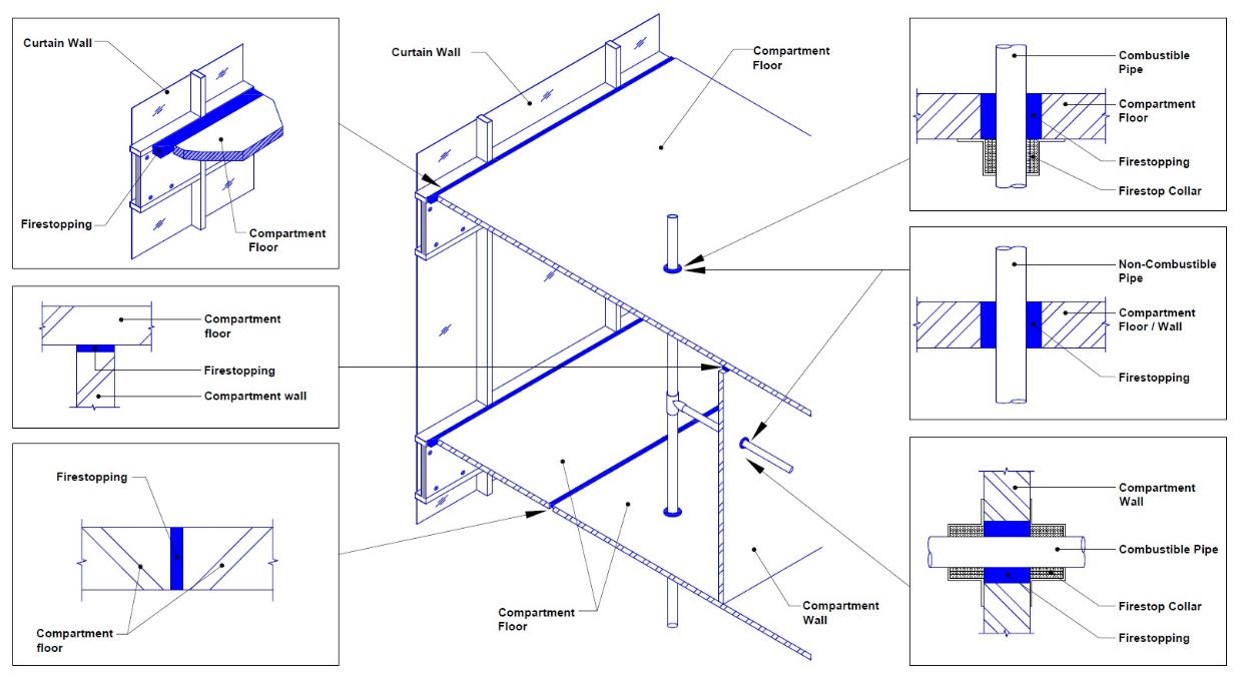 Curtain Wall

Firestopping

Compartment Floor

Compartment floor

Firestopping

Compartment wall

Firestopping

Compartment floor

Curtain Wall

Compartment Floor

Compartment Floor

Compartment Wall

Combustible Pipe

Compartment Floor

Firestopping

Firestop Collar

Non-Combustible Pipe

Compartment Floor / Wall

Firestopping

Compartment Wall

Combustible Pipe

Firestop Collar

Firestopping